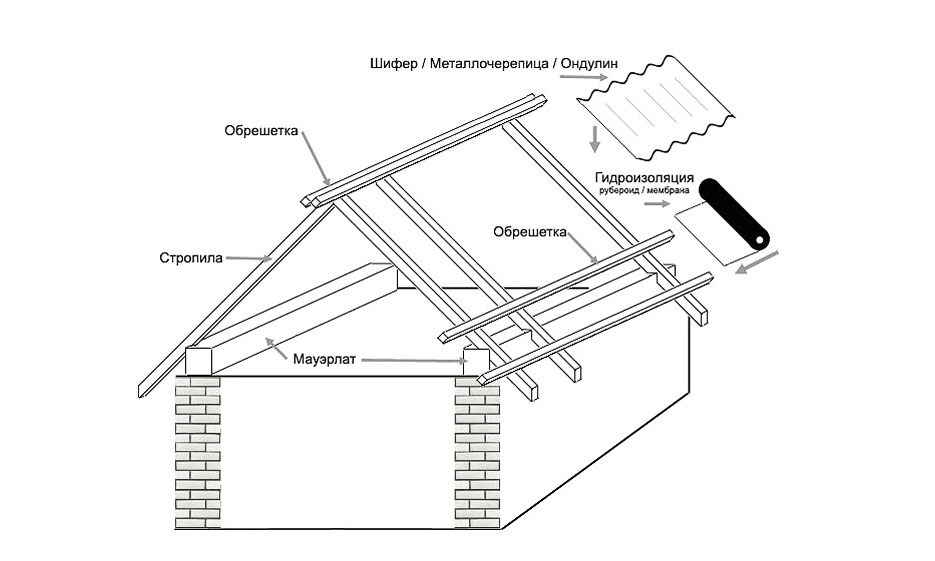 Шифер / Металлочерепица / Ондулин

Обрешетка

Гидроизоляция
рубероид / мембрана

Обрешетка

Стропила

Мауэрлат