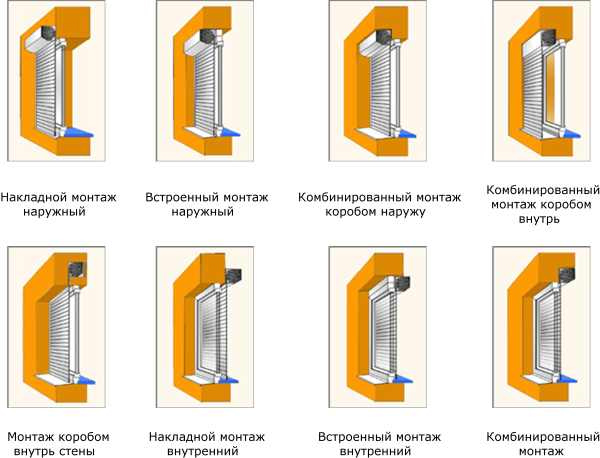 Накладной монтаж наружный

Встроенный монтаж наружный

Комбинированный монтаж коробом наружу

Комбинированный монтаж коробом внутрь

Монтаж коробом внутрь стены

Накладной монтаж внутренний

Встроенный монтаж внутренний

Комбинированный монтаж